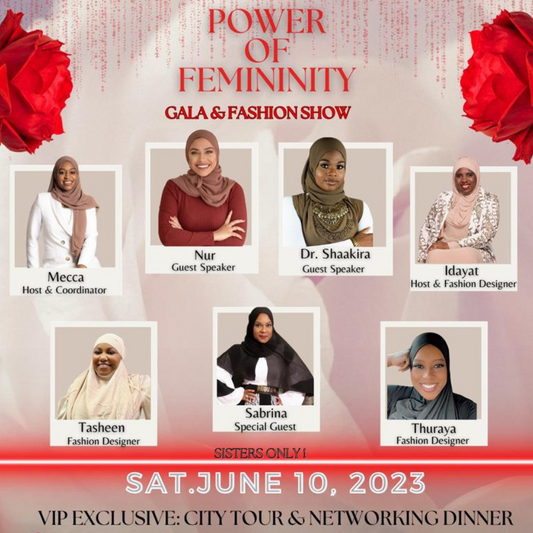 POWER OF FEMININITY

GALA & FASHION SHOW

Mecca
Host & Coordinator

Nur
Guest Speaker

Dr. Shaakira
Guest Speaker

Idayat
Host & Fashion Designer

Tasheen
Fashion Designer

Sabrina
Special Guest

Thuraya
Fashion Designer

SISTERS ONLY !

SAT.JUNE 10, 2023

VIP EXCLUSIVE: CITY TOUR & NETWORKING DINNER